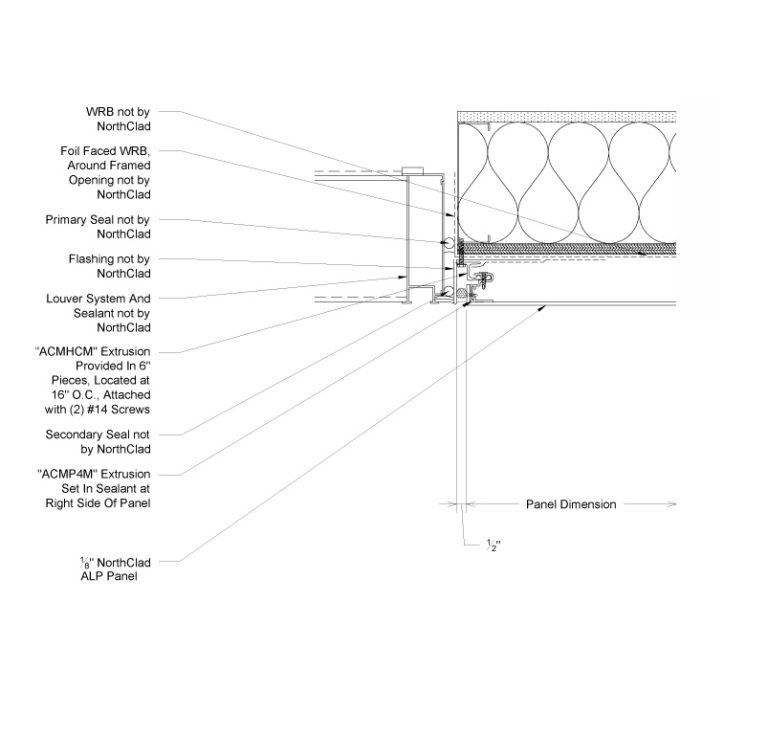 WRB not by NorthClad

Foil Faced WRB, Around Framed Opening not by NorthClad

Primary Seal not by NorthClad

Flashing not by NorthClad

Louver System And Sealant not by NorthClad

"ACMHCM" Extrusion Provided In 6" Pieces, Located at 16" O.C., Attached with (2) #14 Screws

Secondary Seal not by NorthClad

"ACMP4M" Extrusion Set In Sealant at Right Side Of Panel

$\frac{1}{8}$" NorthClad ALP Panel

Panel Dimension

$\frac{1}{2}$"