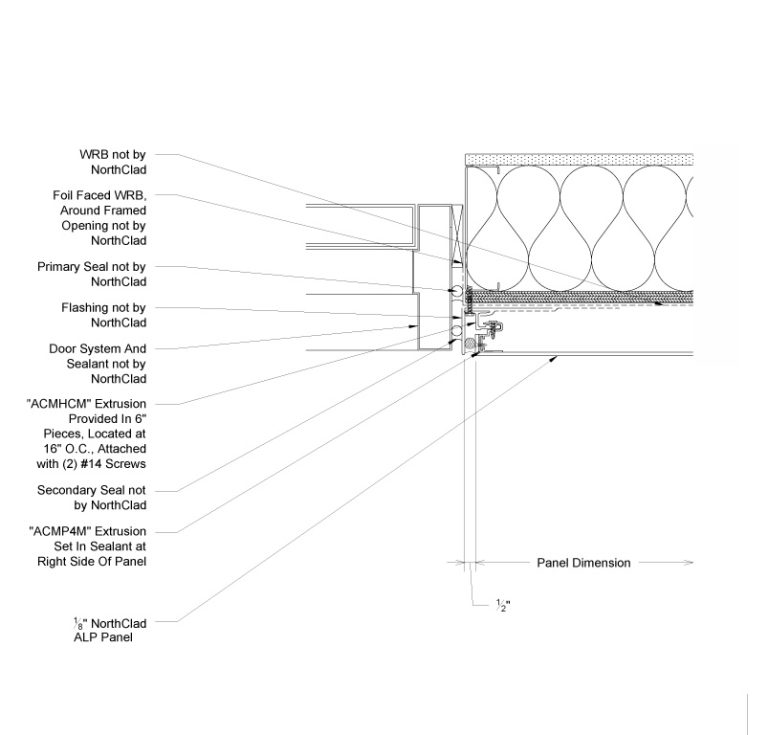 WRB not by NorthClad

Foil Faced WRB, Around Framed Opening not by NorthClad

Primary Seal not by NorthClad

Flashing not by NorthClad

Door System And Sealant not by NorthClad

"ACMHCM" Extrusion Provided In 6" Pieces, Located at 16" O.C., Attached with (2) #14 Screws

Secondary Seal not by NorthClad

"ACMP4M" Extrusion Set In Sealant at Right Side Of Panel

$\frac{1}{8}$" NorthClad ALP Panel

Panel Dimension

$\frac{1}{2}$"