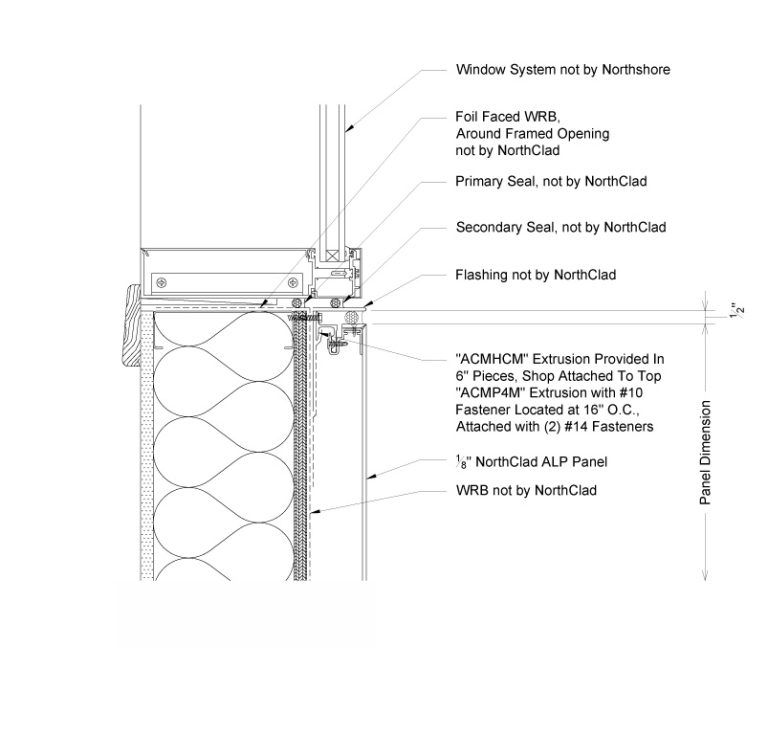 Window System not by Northshore

Foil Faced WRB, Around Framed Opening not by NorthClad

Primary Seal, not by NorthClad

Secondary Seal, not by NorthClad

Flashing not by NorthClad

$\frac{1}{2}$"

"ACMHCM" Extrusion Provided In 6" Pieces, Shop Attached To Top "ACMP4M" Extrusion with #10 Fastener Located at 16" O.C., Attached with (2) #14 Fasteners

$\frac{1}{8}$" NorthClad ALP Panel

WRB not by NorthClad

Panel Dimension