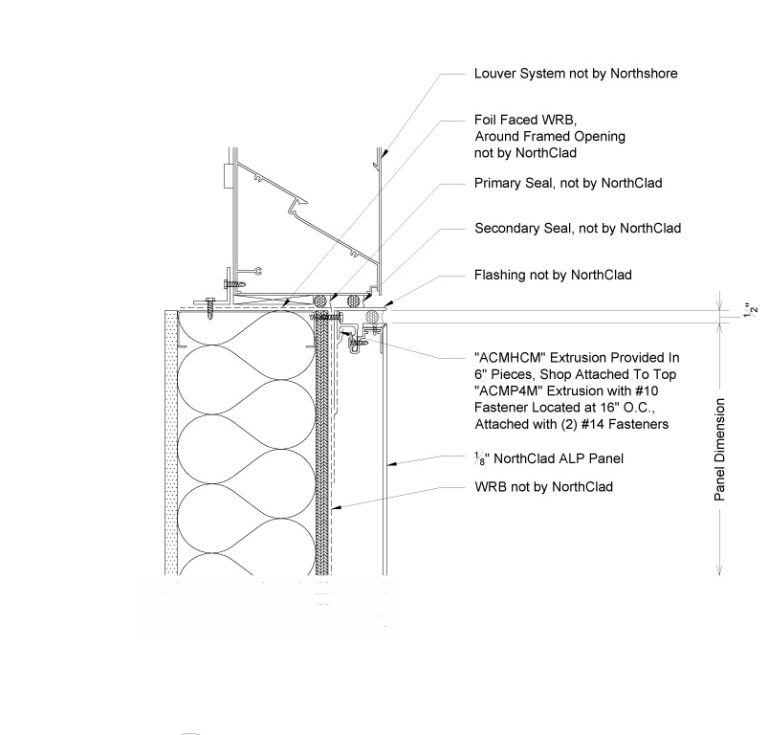 Louver System not by Northshore

Foil Faced WRB, Around Framed Opening not by NorthClad

Primary Seal, not by NorthClad

Secondary Seal, not by NorthClad

Flashing not by NorthClad

$\frac{1}{2}$"

"ACMHCM" Extrusion Provided In 6" Pieces, Shop Attached To Top "ACMP4M" Extrusion with #10 Fastener Located at 16" O.C., Attached with (2) #14 Fasteners

$\frac{1}{8}$" NorthClad ALP Panel

WRB not by NorthClad

Panel Dimension