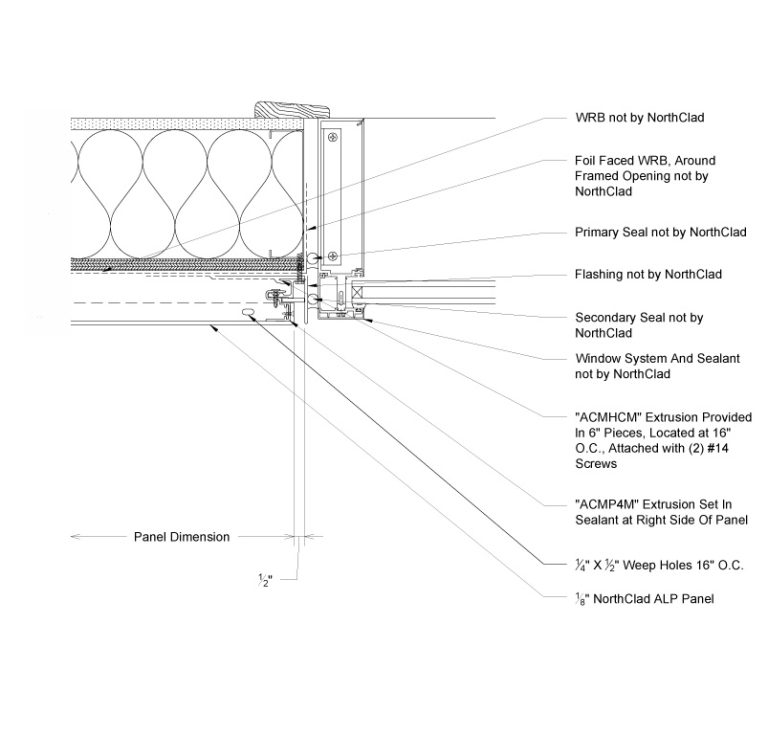 WRB not by NorthClad

Foil Faced WRB, Around Framed Opening not by NorthClad

Primary Seal not by NorthClad

Flashing not by NorthClad

Secondary Seal not by NorthClad

Window System And Sealant not by NorthClad

"ACMHCM" Extrusion Provided In 6" Pieces, Located at 16" O.C., Attached with (2) #14 Screws

"ACMP4M" Extrusion Set In Sealant at Right Side Of Panel

$\frac{1}{4}$" X $\frac{1}{2}$" Weep Holes 16" O.C.

$\frac{1}{8}$" NorthClad ALP Panel

Panel Dimension

$\frac{1}{2}$"