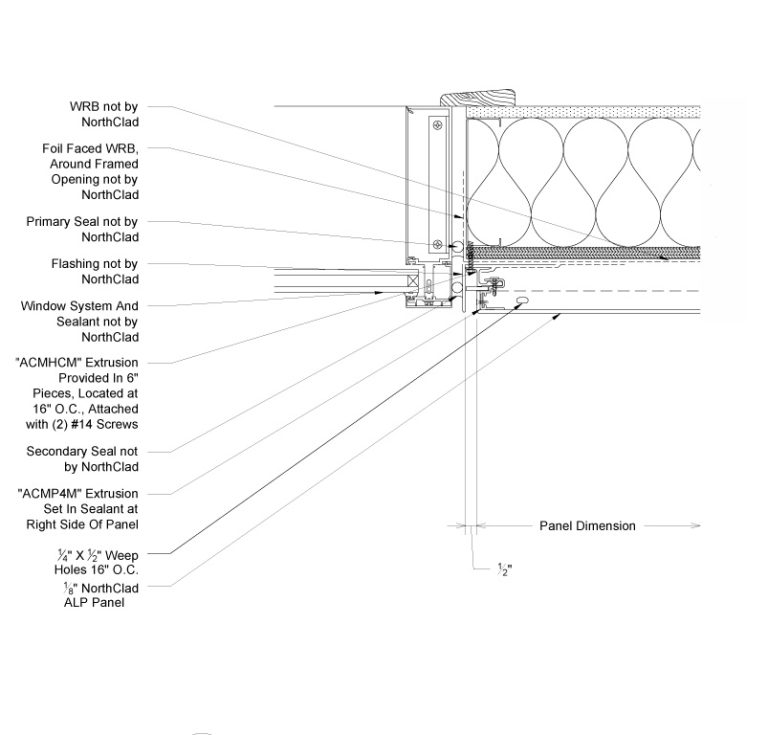 WRB not by NorthClad

Foil Faced WRB, Around Framed Opening not by NorthClad

Primary Seal not by NorthClad

Flashing not by NorthClad

Window System And Sealant not by NorthClad

"ACMHCM" Extrusion Provided In 6" Pieces, Located at 16" O.C., Attached with (2) #14 Screws

Secondary Seal not by NorthClad

"ACMP4M" Extrusion Set In Sealant at Right Side Of Panel

$\frac{1}{4}$" X $\frac{1}{2}$" Weep Holes 16" O.C.

$\frac{1}{8}$" NorthClad ALP Panel

Panel Dimension

$\frac{1}{2}$"