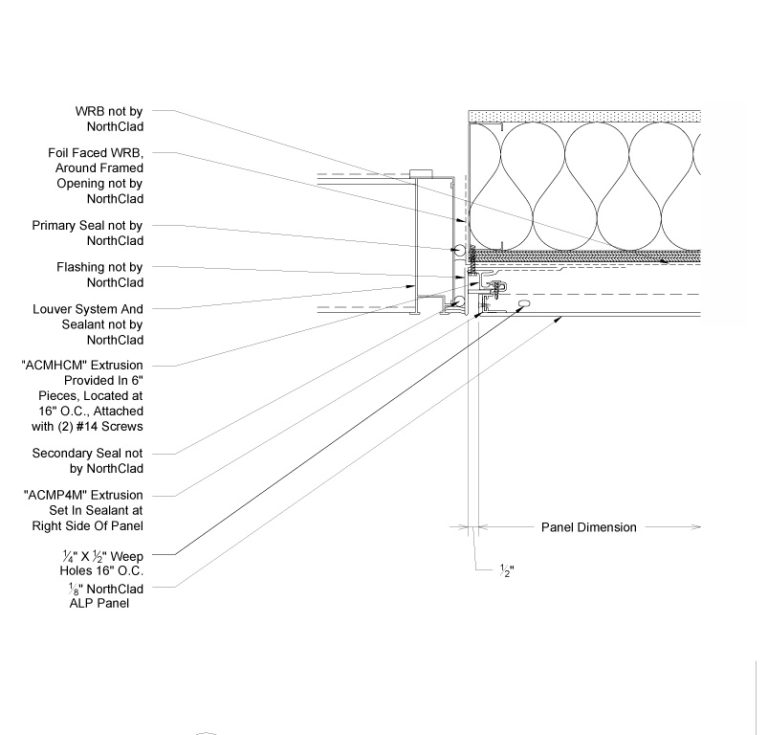 WRB not by NorthClad

Foil Faced WRB, Around Framed Opening not by NorthClad

Primary Seal not by NorthClad

Flashing not by NorthClad

Louver System And Sealant not by NorthClad

"ACMHCM" Extrusion Provided In 6" Pieces, Located at 16" O.C., Attached with (2) #14 Screws

Secondary Seal not by NorthClad

"ACMP4M" Extrusion Set In Sealant at Right Side Of Panel

$\frac{1}{4}$" X $\frac{1}{2}$" Weep Holes 16" O.C.

$\frac{1}{8}$" NorthClad ALP Panel

Panel Dimension

$\frac{1}{2}$"