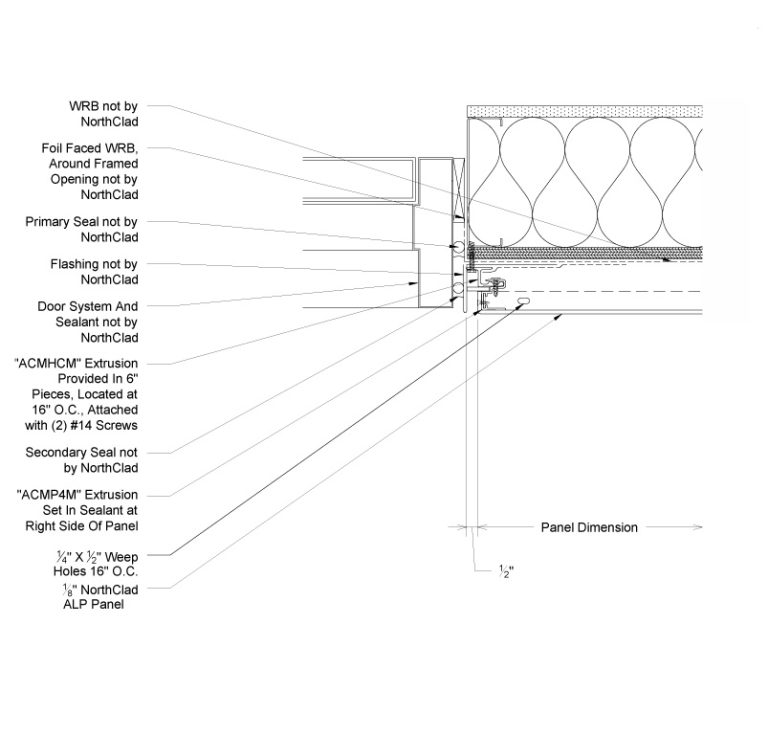 WRB not by NorthClad

Foil Faced WRB, Around Framed Opening not by NorthClad

Primary Seal not by NorthClad

Flashing not by NorthClad

Door System And Sealant not by NorthClad

"ACMHCM" Extrusion Provided In 6" Pieces, Located at 16" O.C., Attached with (2) #14 Screws

Secondary Seal not by NorthClad

"ACMP4M" Extrusion Set In Sealant at Right Side Of Panel

$\frac{1}{4}$" X $\frac{1}{2}$" Weep Holes 16" O.C.

$\frac{1}{8}$" NorthClad ALP Panel

Panel Dimension

$\frac{1}{2}$"