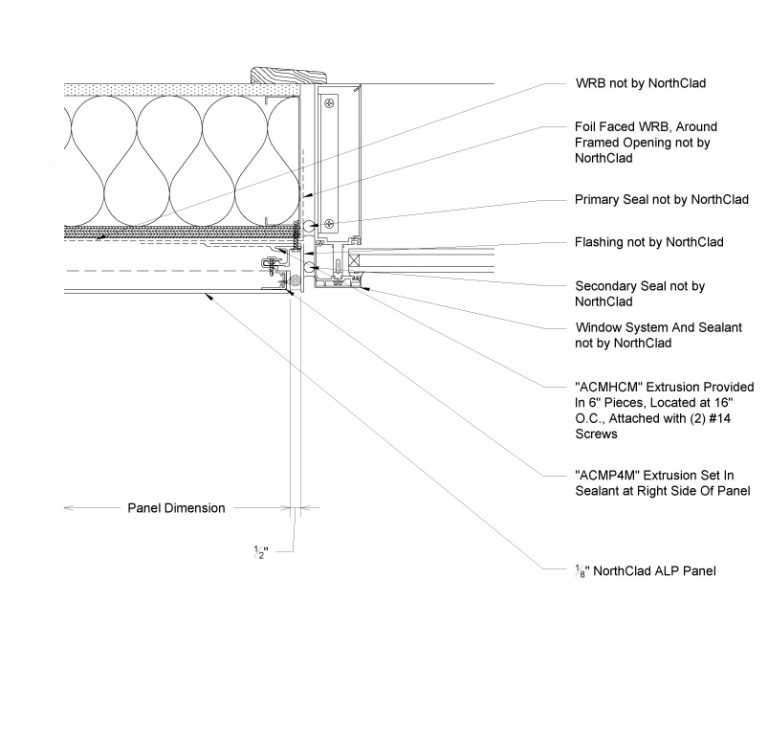 WRB not by NorthClad

Foil Faced WRB, Around Framed Opening not by NorthClad

Primary Seal not by NorthClad

Flashing not by NorthClad

Secondary Seal not by NorthClad

Window System And Sealant not by NorthClad

"ACMHCM" Extrusion Provided In 6" Pieces, Located at 16" O.C., Attached with (2) #14 Screws

"ACMP4M" Extrusion Set In Sealant at Right Side Of Panel

Panel Dimension

$\frac{1}{2}$"

$\frac{1}{8}$" NorthClad ALP Panel