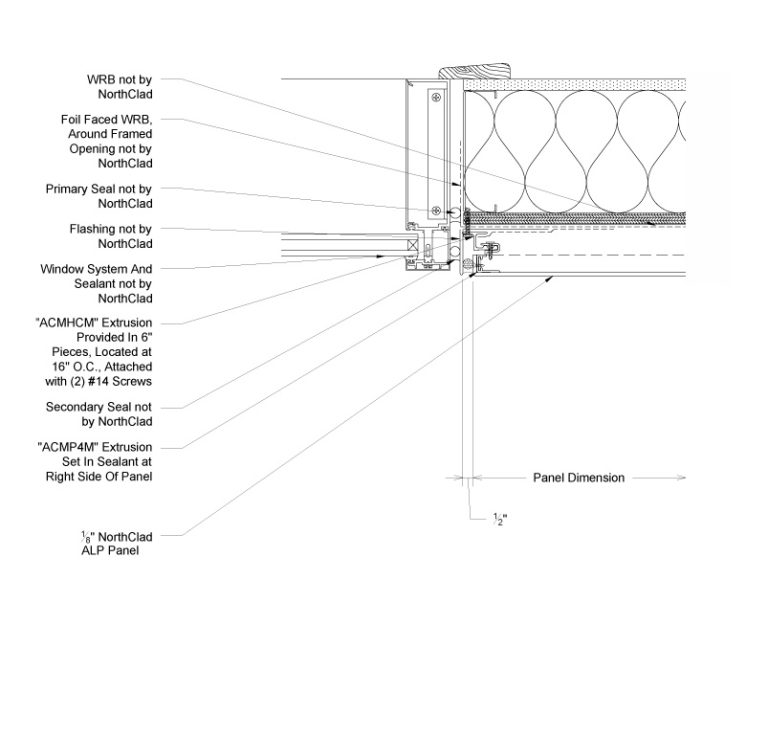 WRB not by NorthClad

Foil Faced WRB, Around Framed Opening not by NorthClad

Primary Seal not by NorthClad

Flashing not by NorthClad

Window System And Sealant not by NorthClad

"ACMHCM" Extrusion Provided In 6" Pieces, Located at 16" O.C., Attached with (2) #14 Screws

Secondary Seal not by NorthClad

"ACMP4M" Extrusion Set In Sealant at Right Side Of Panel

$\frac{1}{8}$" NorthClad ALP Panel

Panel Dimension

$\frac{1}{2}$"