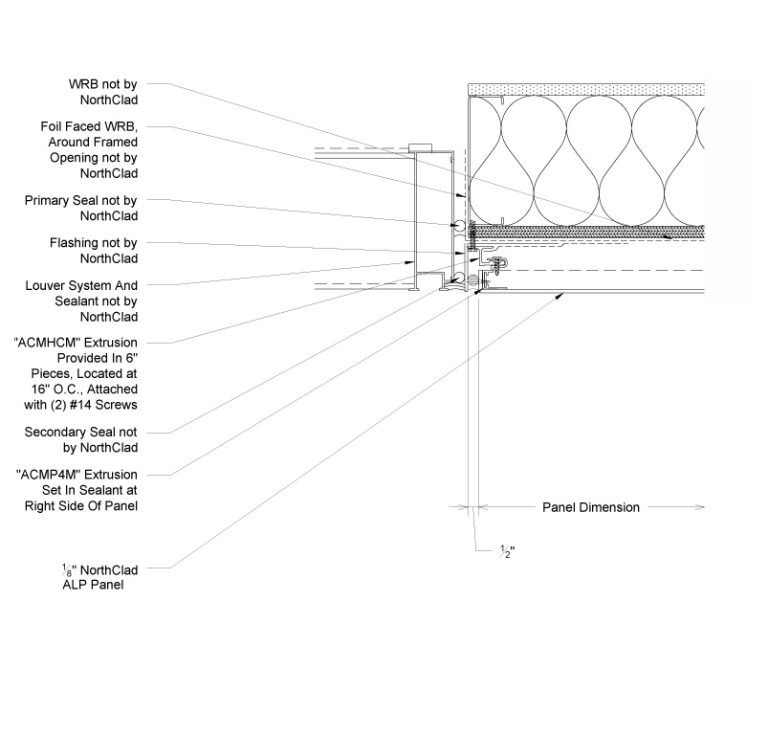 WRB not by NorthClad

Foil Faced WRB, Around Framed Opening not by NorthClad

Primary Seal not by NorthClad

Flashing not by NorthClad

Louver System And Sealant not by NorthClad

"ACMHCM" Extrusion Provided In 6" Pieces, Located at 16" O.C., Attached with (2) #14 Screws

Secondary Seal not by NorthClad

"ACMP4M" Extrusion Set In Sealant at Right Side Of Panel

$\frac{1}{8}$" NorthClad ALP Panel

Panel Dimension

$\frac{1}{2}$"