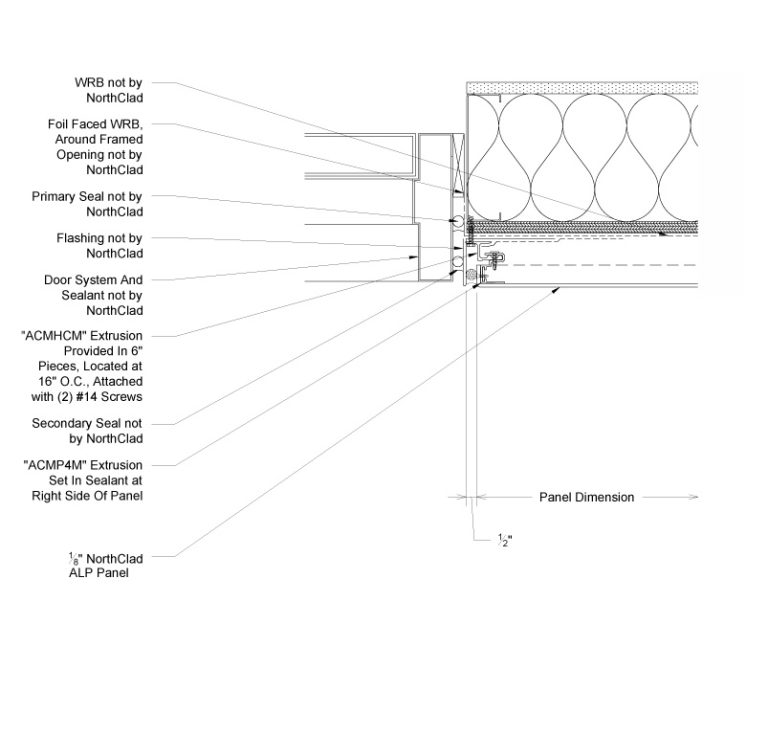 WRB not by NorthClad

Foil Faced WRB, Around Framed Opening not by NorthClad

Primary Seal not by NorthClad

Flashing not by NorthClad

Door System And Sealant not by NorthClad

"ACMHCM" Extrusion Provided In 6" Pieces, Located at 16" O.C., Attached with (2) #14 Screws

Secondary Seal not by NorthClad

"ACMP4M" Extrusion Set In Sealant at Right Side Of Panel

$\frac{1}{8}$" NorthClad ALP Panel

Panel Dimension

$\frac{1}{2}$"