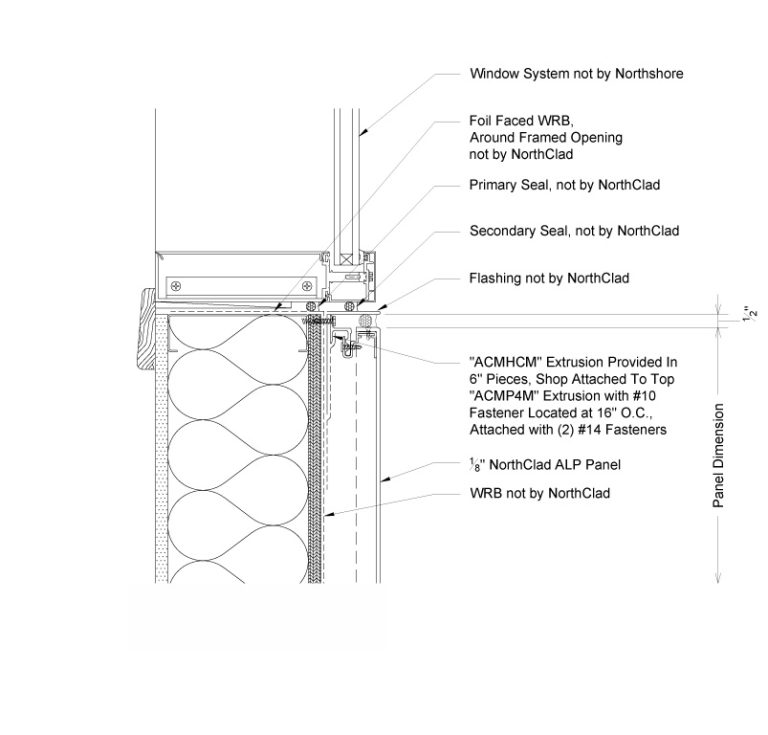 Window System not by Northshore

Foil Faced WRB, Around Framed Opening not by NorthClad

Primary Seal, not by NorthClad

Secondary Seal, not by NorthClad

Flashing not by NorthClad

$\frac{1}{2}$"

"ACMHCM" Extrusion Provided In 6" Pieces, Shop Attached To Top "ACMP4M" Extrusion with #10 Fastener Located at 16" O.C., Attached with (2) #14 Fasteners

$\frac{1}{8}$" NorthClad ALP Panel

WRB not by NorthClad

Panel Dimension