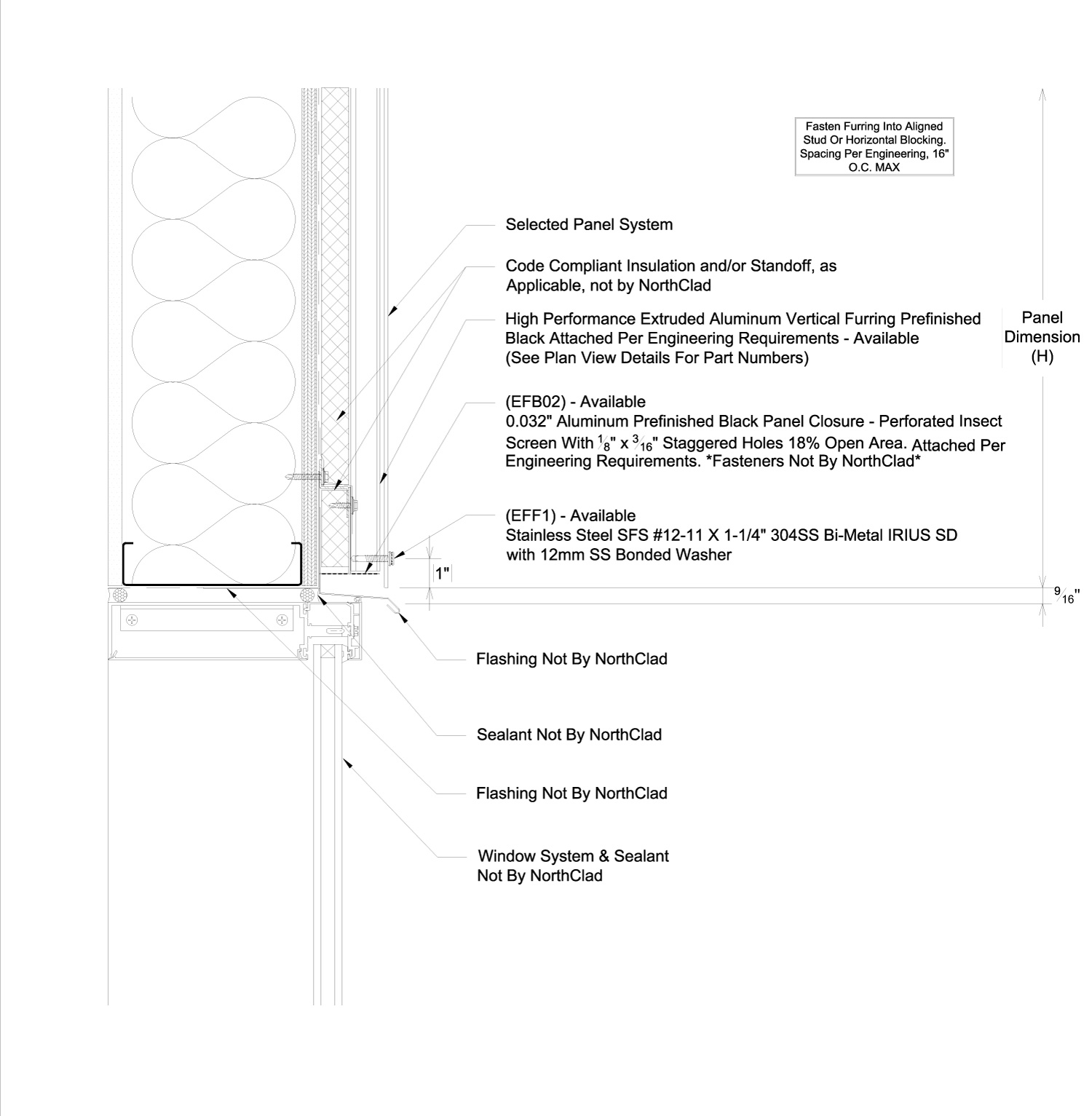 Fasten Furring Into Aligned Stud Or Horizontal Blocking. Spacing Per Engineering, 16" O.C. MAX

Selected Panel System

Code Compliant Insulation and/or Standoff, as Applicable, not by NorthClad

High Performance Extruded Aluminum Vertical Furring Prefinished Black Attached Per Engineering Requirements - Available (See Plan View Details For Part Numbers)

Panel Dimension (H)

(EFB02) - Available
0.032" Aluminum Prefinished Black Panel Closure - Perforated Insect Screen With $\frac{1}{8}$" x $\frac{3}{16}$" Staggered Holes 18% Open Area. Attached Per Engineering Requirements. *Fasteners Not By NorthClad*

(EFF1) - Available
Stainless Steel SFS #12-11 X 1-1/4" 304SS Bi-Metal IRIUS SD with 12mm SS Bonded Washer

1"

$\frac{9}{16}$"

Flashing Not By NorthClad

Sealant Not By NorthClad

Flashing Not By NorthClad

Window System & Sealant Not By NorthClad