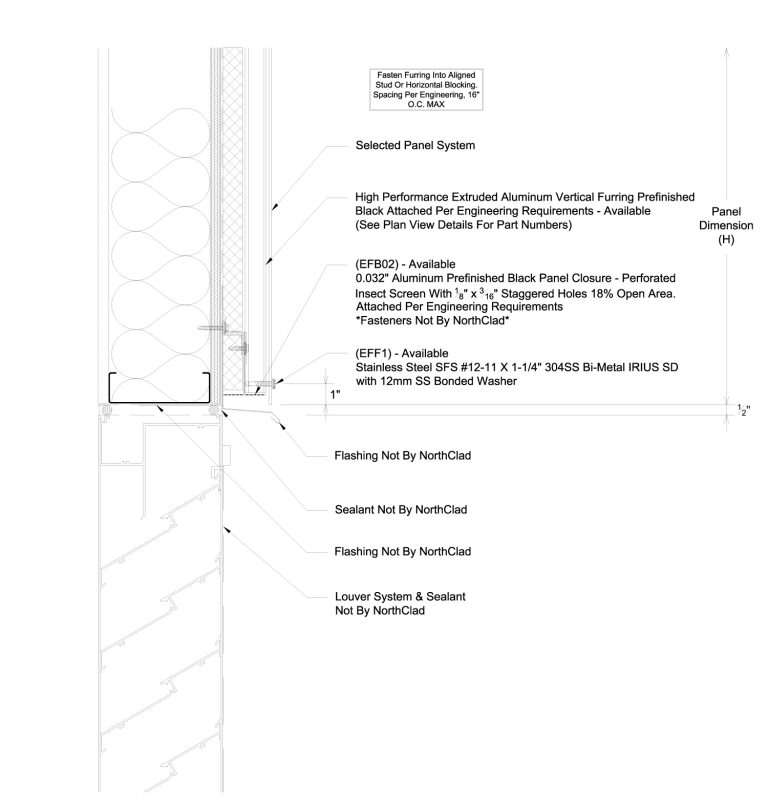 Fasten Furring Into Aligned Stud Or Horizontal Blocking. Spacing Per Engineering, 16" O.C. MAX

Selected Panel System

High Performance Extruded Aluminum Vertical Furring Prefinished Black Attached Per Engineering Requirements - Available (See Plan View Details For Part Numbers)

Panel Dimension (H)

(EFB02) - Available
0.032" Aluminum Prefinished Black Panel Closure - Perforated Insect Screen With $\frac{1}{8}$" x $\frac{3}{16}$" Staggered Holes 18% Open Area. Attached Per Engineering Requirements
*Fasteners Not By NorthClad*

(EFF1) - Available
Stainless Steel SFS #12-11 X 1-1/4" 304SS Bi-Metal IRIUS SD with 12mm SS Bonded Washer

1"

$\frac{1}{2}$"

Flashing Not By NorthClad

Sealant Not By NorthClad

Flashing Not By NorthClad

Louver System & Sealant Not By NorthClad