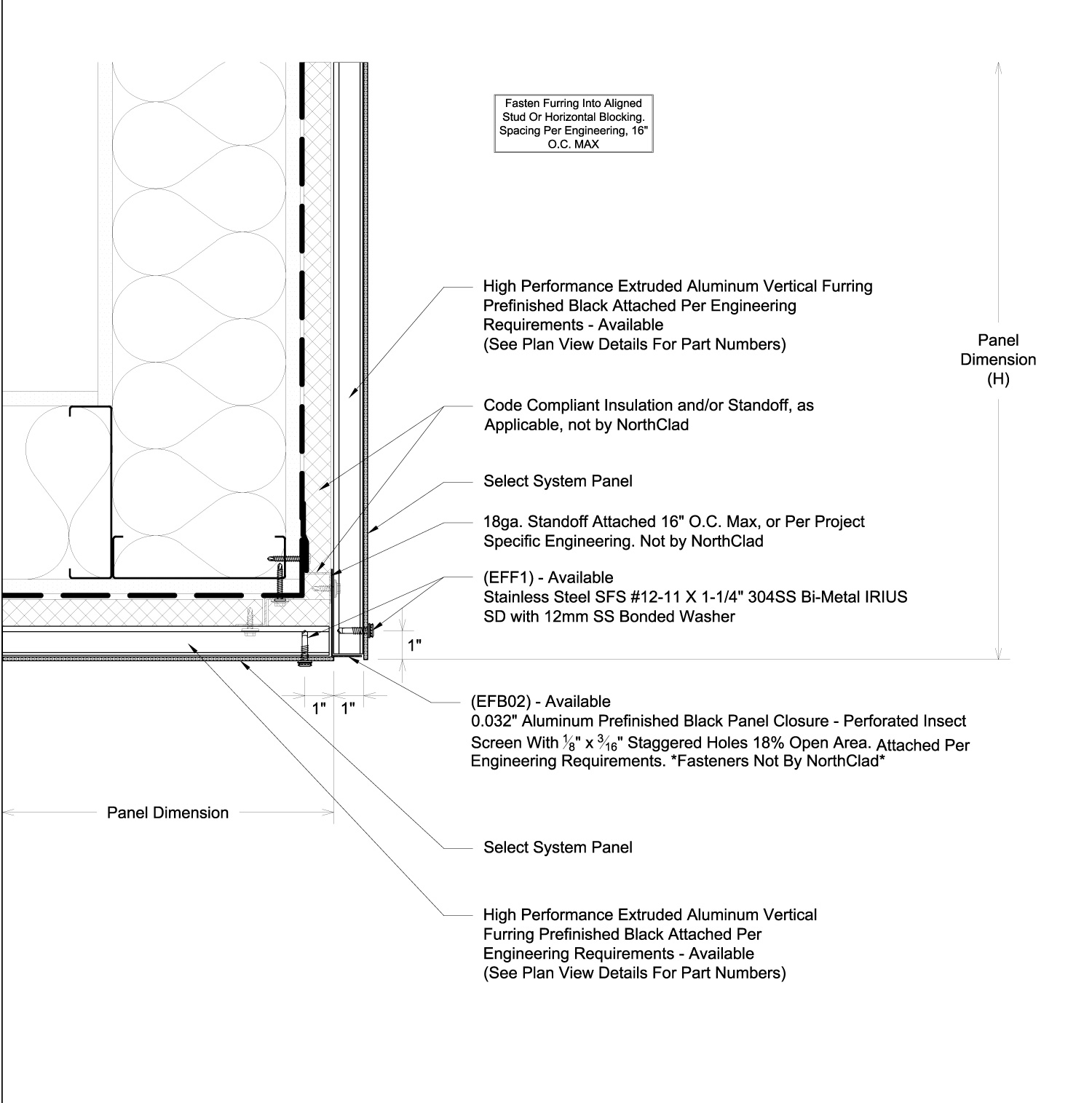 Fasten Furring Into Aligned Stud Or Horizontal Blocking. Spacing Per Engineering, 16" O.C. MAX

High Performance Extruded Aluminum Vertical Furring Prefinished Black Attached Per Engineering Requirements - Available (See Plan View Details For Part Numbers)

Panel Dimension (H)

Code Compliant Insulation and/or Standoff, as Applicable, not by NorthClad

Select System Panel

18ga. Standoff Attached 16" O.C. Max, or Per Project Specific Engineering. Not by NorthClad

(EFF1) - Available
Stainless Steel SFS #12-11 X 1-1/4" 304SS Bi-Metal IRIUS SD with 12mm SS Bonded Washer

1"

1" 1"

(EFB02) - Available
0.032" Aluminum Prefinished Black Panel Closure - Perforated Insect Screen With $\frac{1}{8}$" x $\frac{3}{16}$" Staggered Holes 18% Open Area. Attached Per Engineering Requirements. *Fasteners Not By NorthClad*

Panel Dimension

Select System Panel

High Performance Extruded Aluminum Vertical Furring Prefinished Black Attached Per Engineering Requirements - Available (See Plan View Details For Part Numbers)