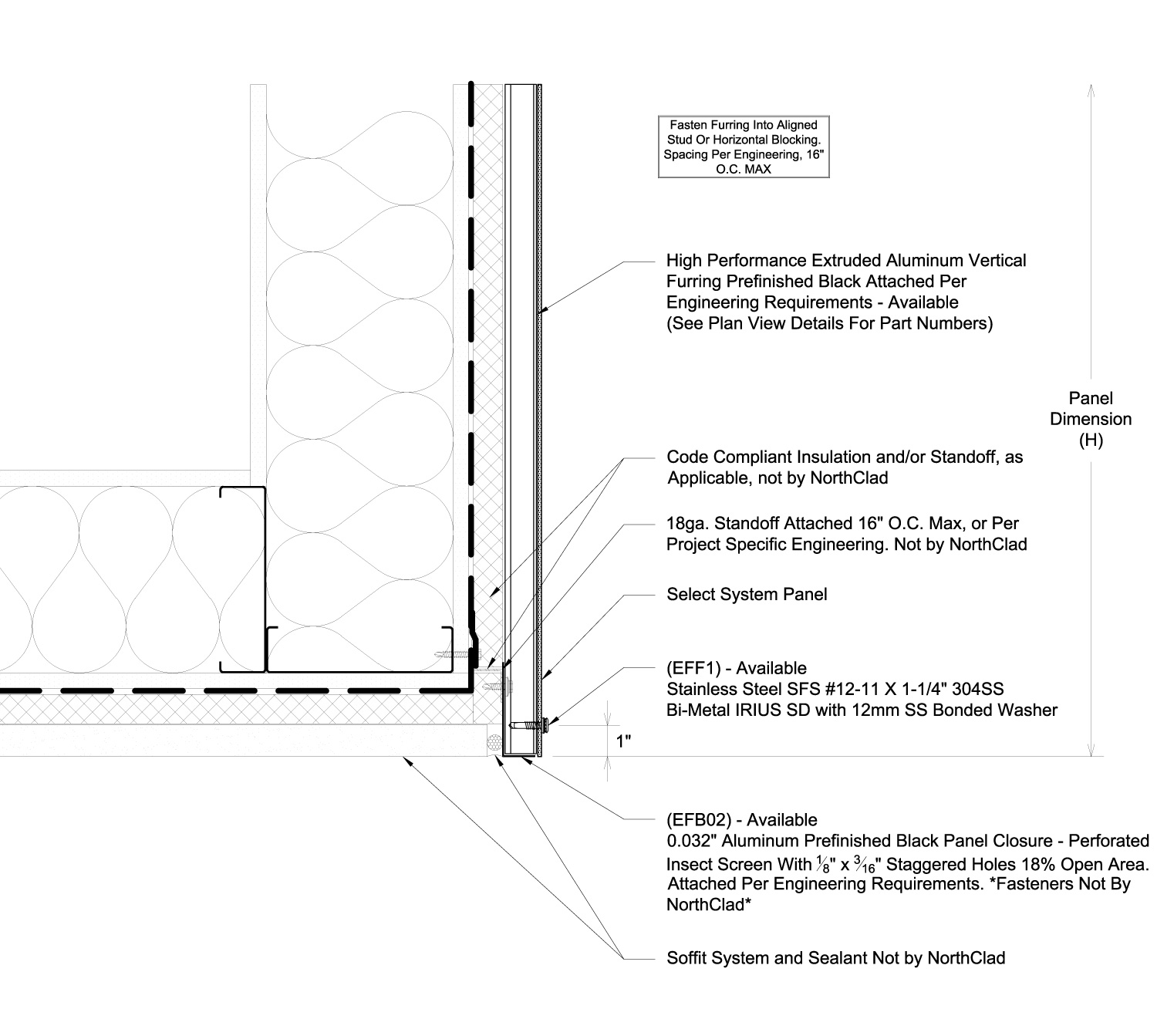 Fasten Furring Into Aligned Stud Or Horizontal Blocking. Spacing Per Engineering, 16" O.C. MAX

High Performance Extruded Aluminum Vertical Furring Prefinished Black Attached Per Engineering Requirements - Available (See Plan View Details For Part Numbers)

Panel Dimension (H)

Code Compliant Insulation and/or Standoff, as Applicable, not by NorthClad

18ga. Standoff Attached 16" O.C. Max, or Per Project Specific Engineering. Not by NorthClad

Select System Panel

(EFF1) - Available
Stainless Steel SFS #12-11 X 1-1/4" 304SS Bi-Metal IRIUS SD with 12mm SS Bonded Washer

1"

(EFB02) - Available
0.032" Aluminum Prefinished Black Panel Closure - Perforated Insect Screen With $\frac{1}{8}$" x $\frac{3}{16}$" Staggered Holes 18% Open Area. Attached Per Engineering Requirements. *Fasteners Not By NorthClad*

Soffit System and Sealant Not by NorthClad